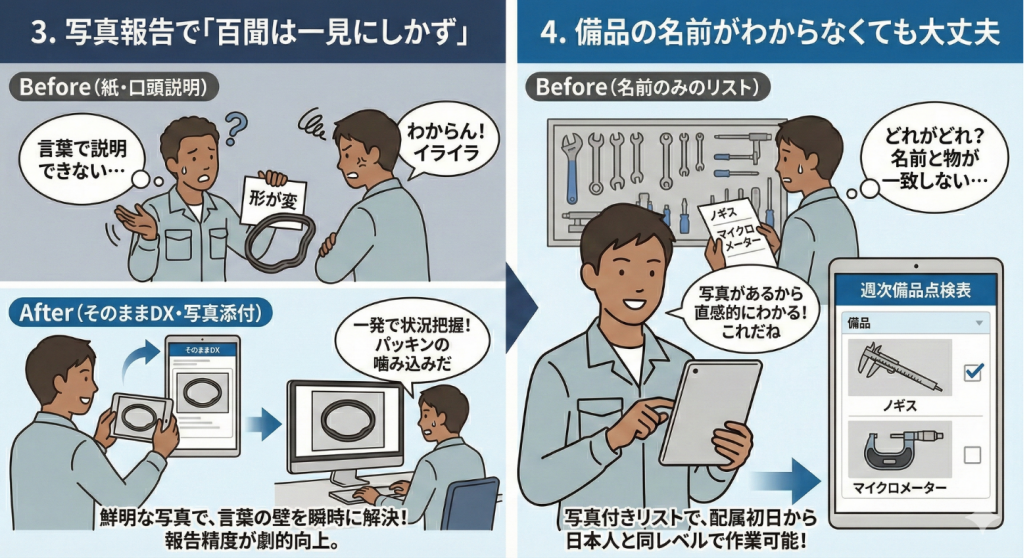 3. 写真報告で「百聞は一見にしかず」

Before（紙・口頭説明）

言葉で説明できない…

形が変

わからん！イライラ

After（そのままDX・写真添付）

そのままDX

一発で状況把握！パッキンの噛み込みだ

鮮明な写真で、言葉の壁を瞬時に解決！報告精度が劇的向上。

4. 備品の名前がわからなくても大丈夫

Before（名前のみのリスト）

ノギス
マイクロメーター

どれがどれ？名前と物が一致しない…

写真があるから直感的にわかる！これだね

週次備品点検表

備品

ノギス

マイクロメーター

写真付きリストで、配属初日から日本人と同レベルで作業可能！